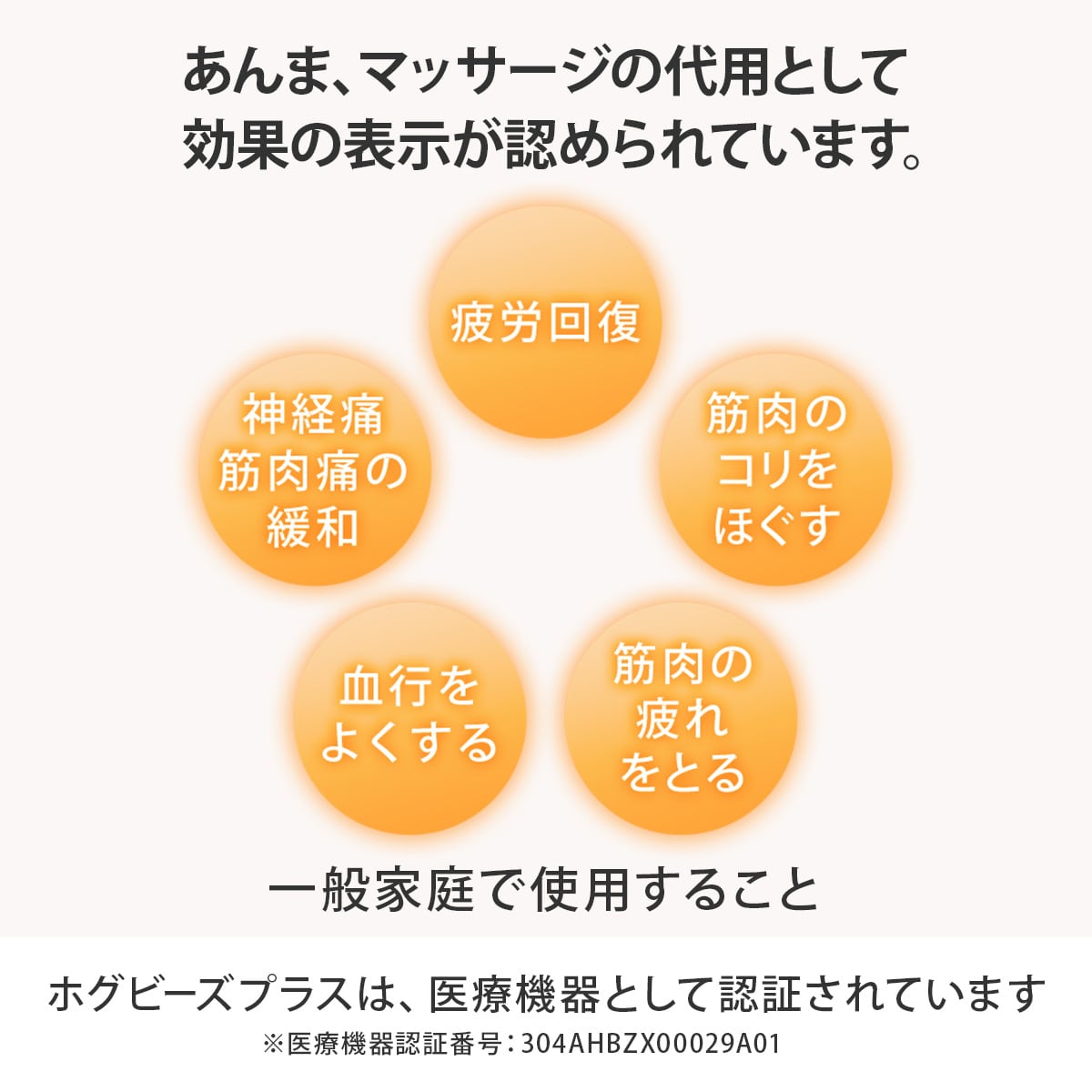 あんま、マッサージの代用として
効果の表示が認められています。

疲労回復

神経痛
筋肉痛の
緩和

筋肉の
コリを
ほぐす

血行を
よくする

筋肉の
疲れ
をとる

一般家庭で使用すること

ホグビーズプラスは、医療機器として認証されています
※医療機器認証番号:304AHBZX00029A01