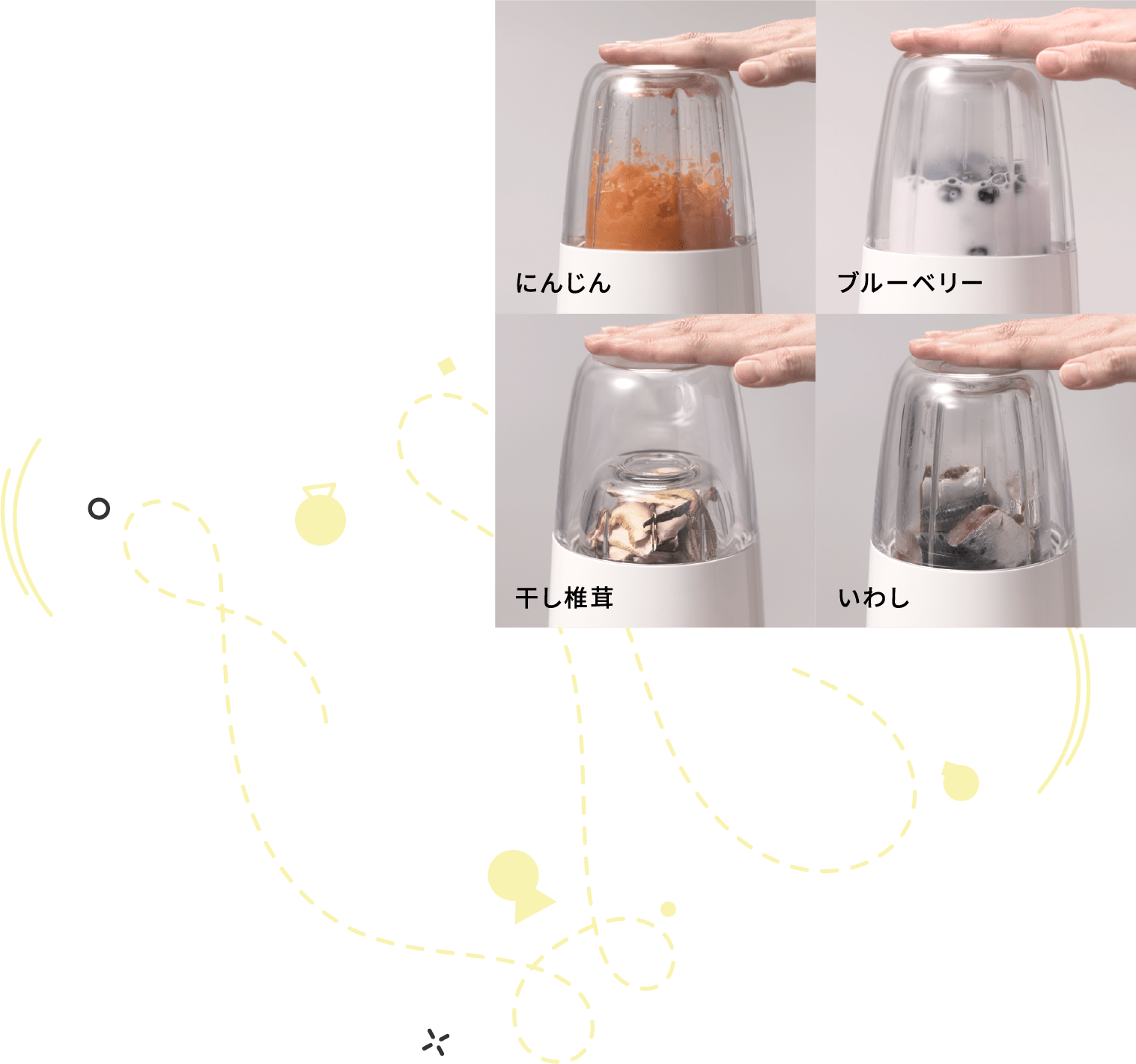 にんじん

ブルーベリー

干し椎茸

いわし